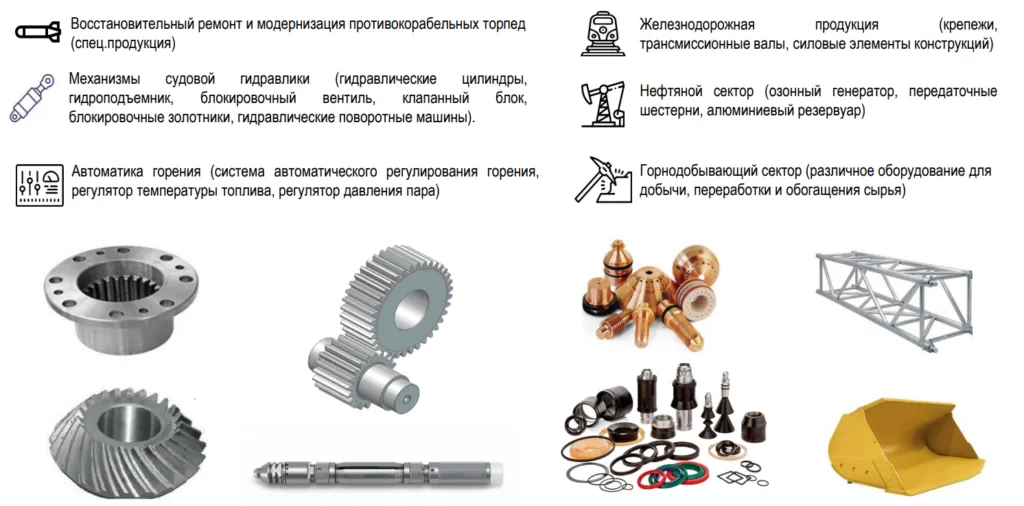 Восстановительный ремонт и модернизация противокорабельных торпед (спец.продукция)

Механизмы судовой гидравлики (гидравлические цилиндры, гидроподъемник, блокировочный вентиль, клапанный блок, блокировочные золотники, гидравлические поворотные машины).

Автоматика горения (система автоматического регулирования горения, регулятор температуры топлива, регулятор давления пара)

Железнодорожная продукция (крепежи, трансмиссионные валы, силовые элементы конструкций)

Нефтяной сектор (озонный генератор, передаточные шестерни, алюминиевый резервуар)

Горнодобывающий сектор (различное оборудование для добычи, переработки и обогащения сырья)