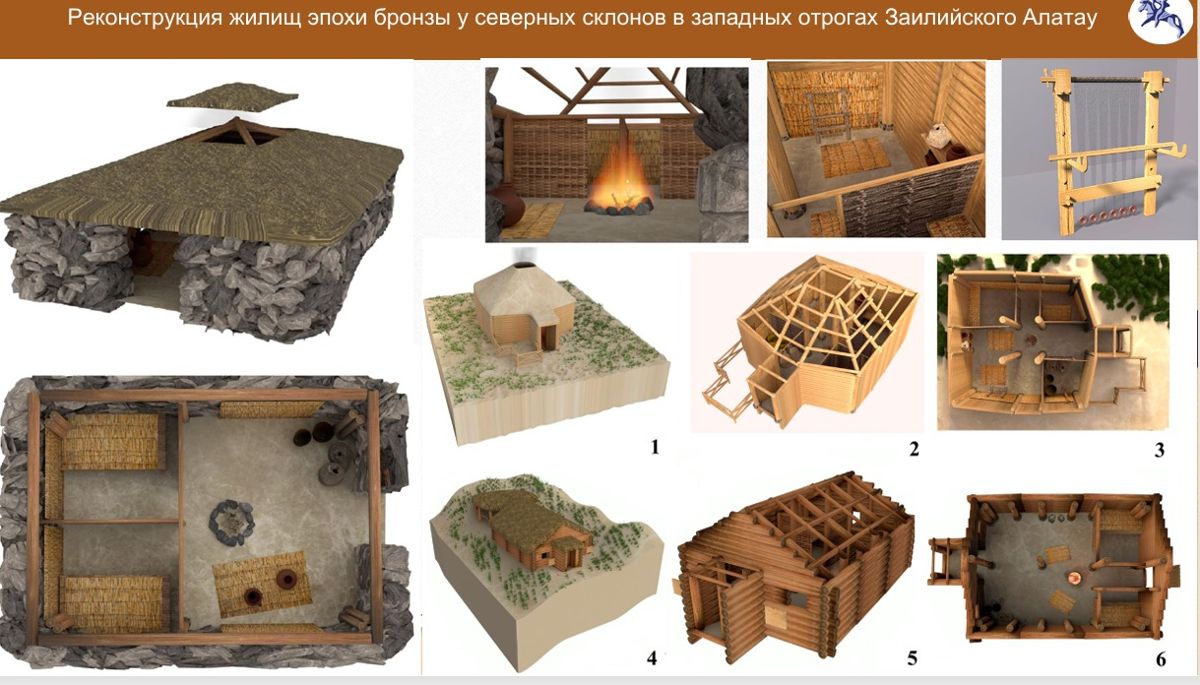 Реконструкция жилищ эпохи бронзы у северных склонов в западных отрогах Заилийского Алатау

1

2

3

4

5

6